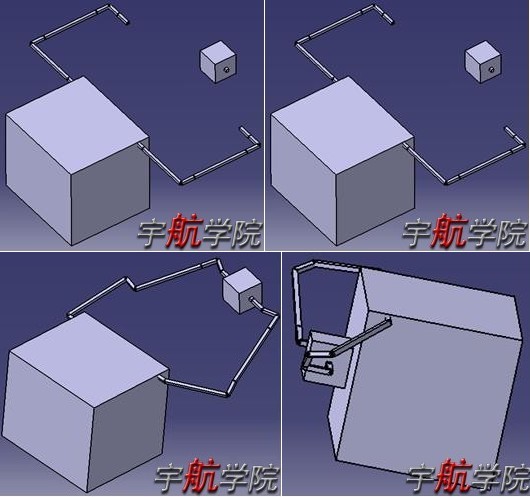 宇航学院

宇航学院

宇航学院

宇航学院